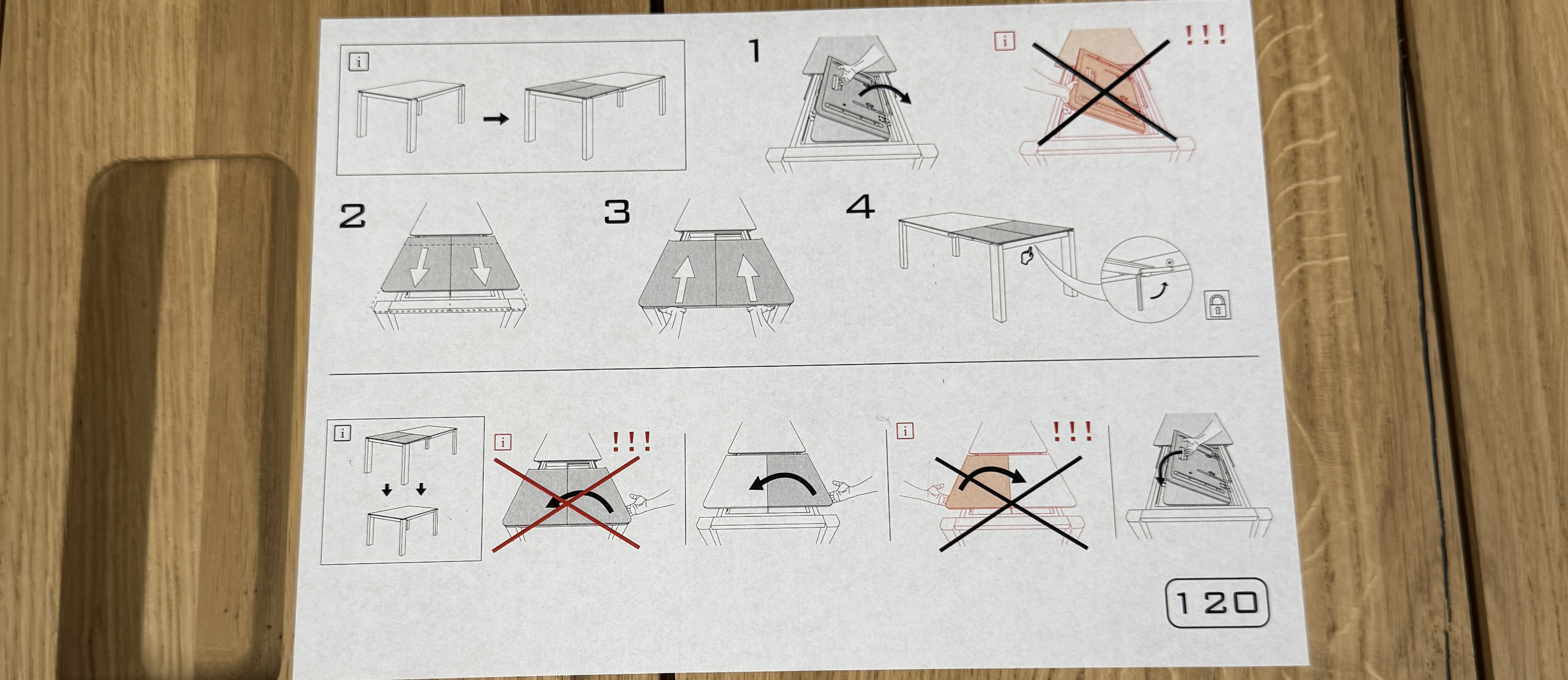 i

1

i !!!

2

3

4

i

i !!!

i !!!

120